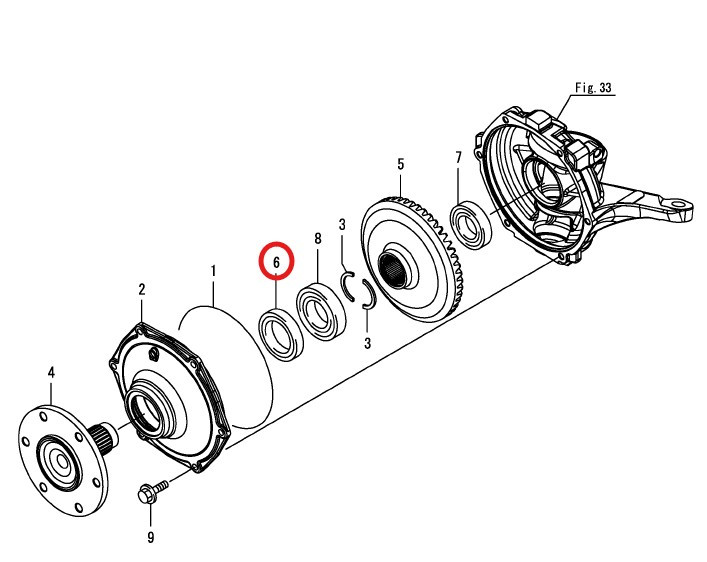 Fig. 33

5

7

3

8

6

1

2

3

4

9