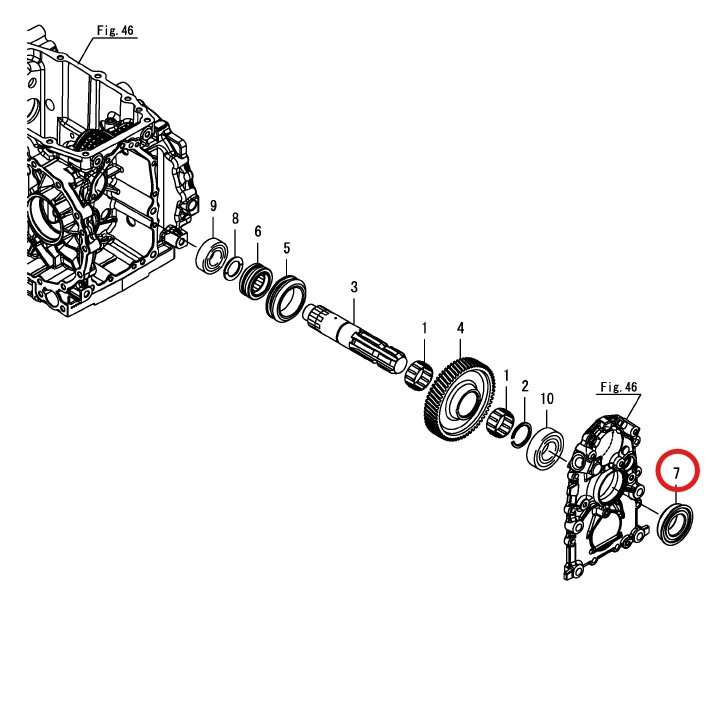 Fig. 46
9
8
6
5
3
1
4
1
2
10
Fig. 46
7