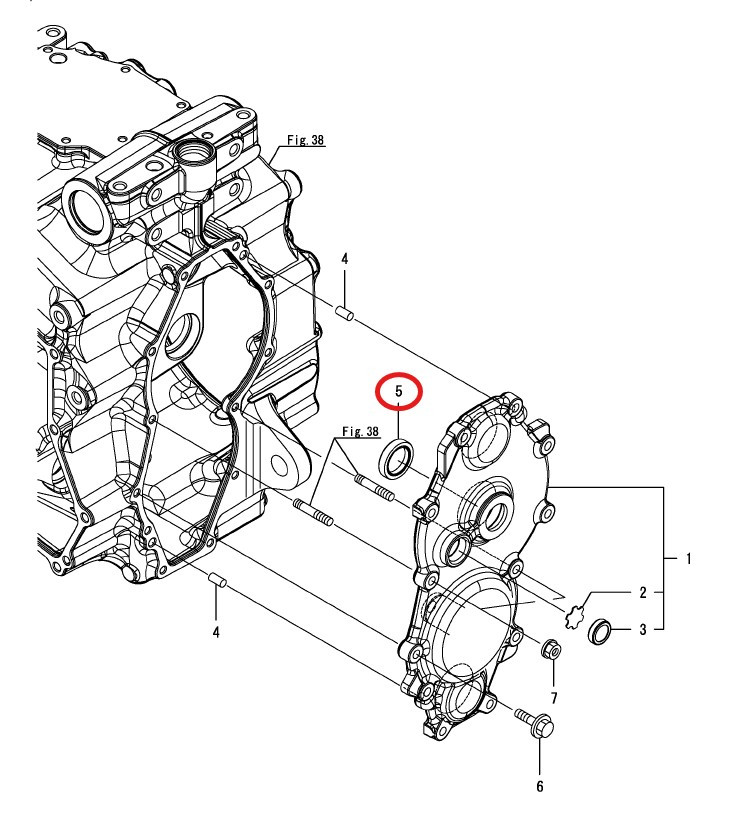 Fig. 38
4
5
Fig. 38
1
2
3
4
7
6